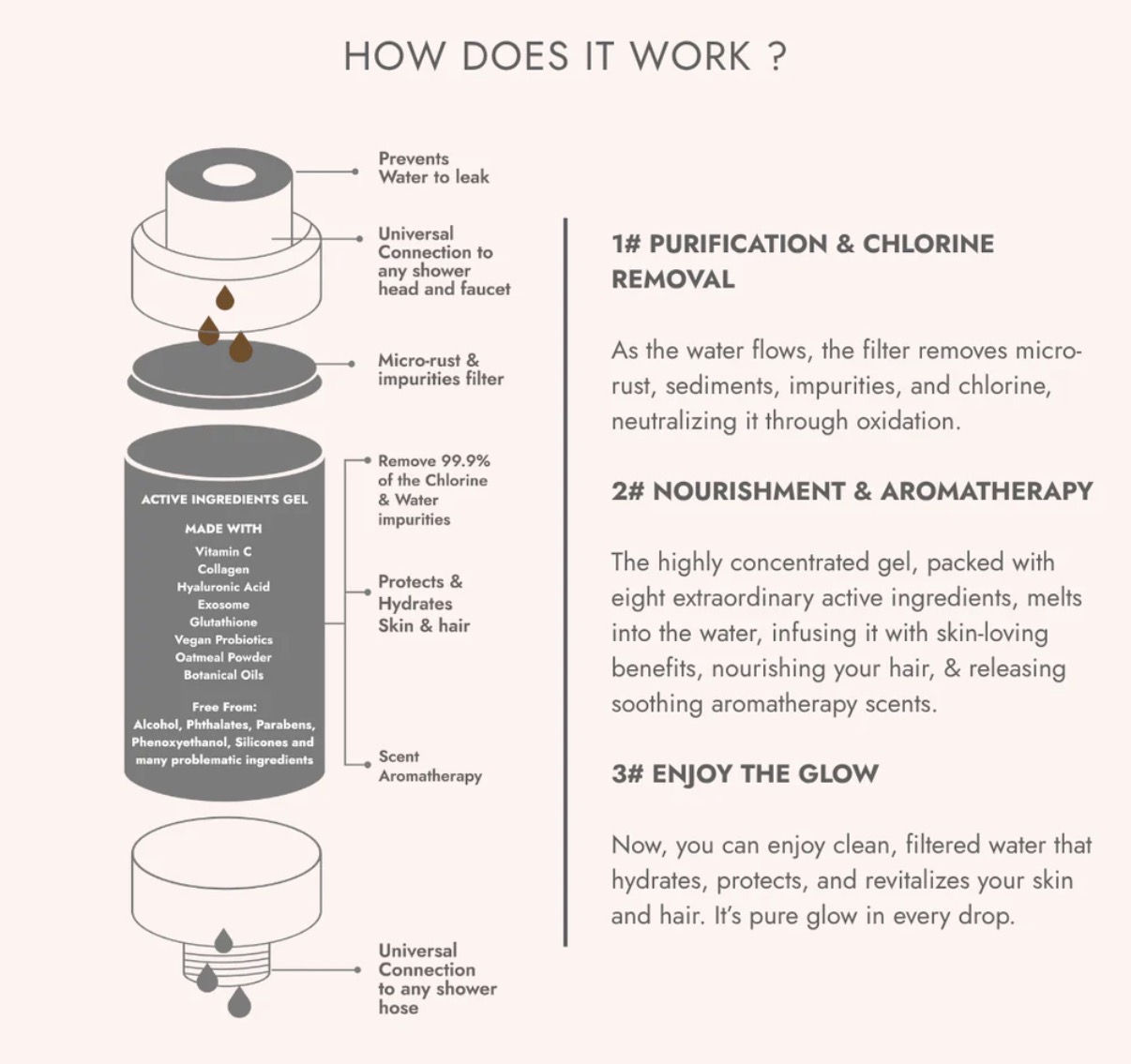 HOW DOES IT WORK ?

Prevents Water to leak

Universal Connection to any shower head and faucet

Micro-rust & impurities filter

ACTIVE INGREDIENTS GEL

MADE WITH

Vitamin C
Collagen
Hyaluronic Acid
Exosome
Glutathione
Vegan Probiotics
Oatmeal Powder
Botanical Oils

Free From:
Alcohol, Phthalates, Parabens, Phenoxyethanol, Silicones and many problematic ingredients

Remove 99.9% of the Chlorine & Water impurities

Protects & Hydrates Skin & hair

Scent Aromatherapy

Universal Connection to any shower hose

1# PURIFICATION & CHLORINE REMOVAL

As the water flows, the filter removes micro-rust, sediments, impurities, and chlorine, neutralizing it through oxidation.

2# NOURISHMENT & AROMATHERAPY

The highly concentrated gel, packed with eight extraordinary active ingredients, melts into the water, infusing it with skin-loving benefits, nourishing your hair, & releasing soothing aromatherapy scents.

3# ENJOY THE GLOW

Now, you can enjoy clean, filtered water that hydrates, protects, and revitalizes your skin and hair. It's pure glow in every drop.